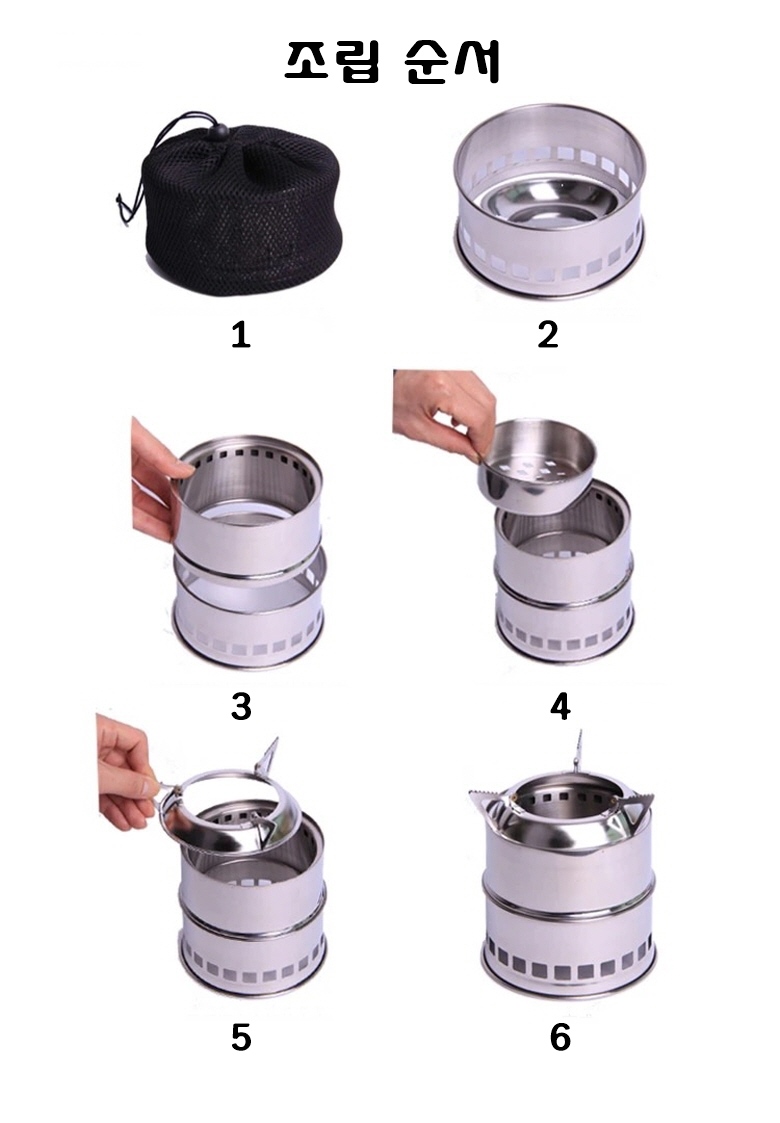 조립 순서

1

2

3

4

5

6